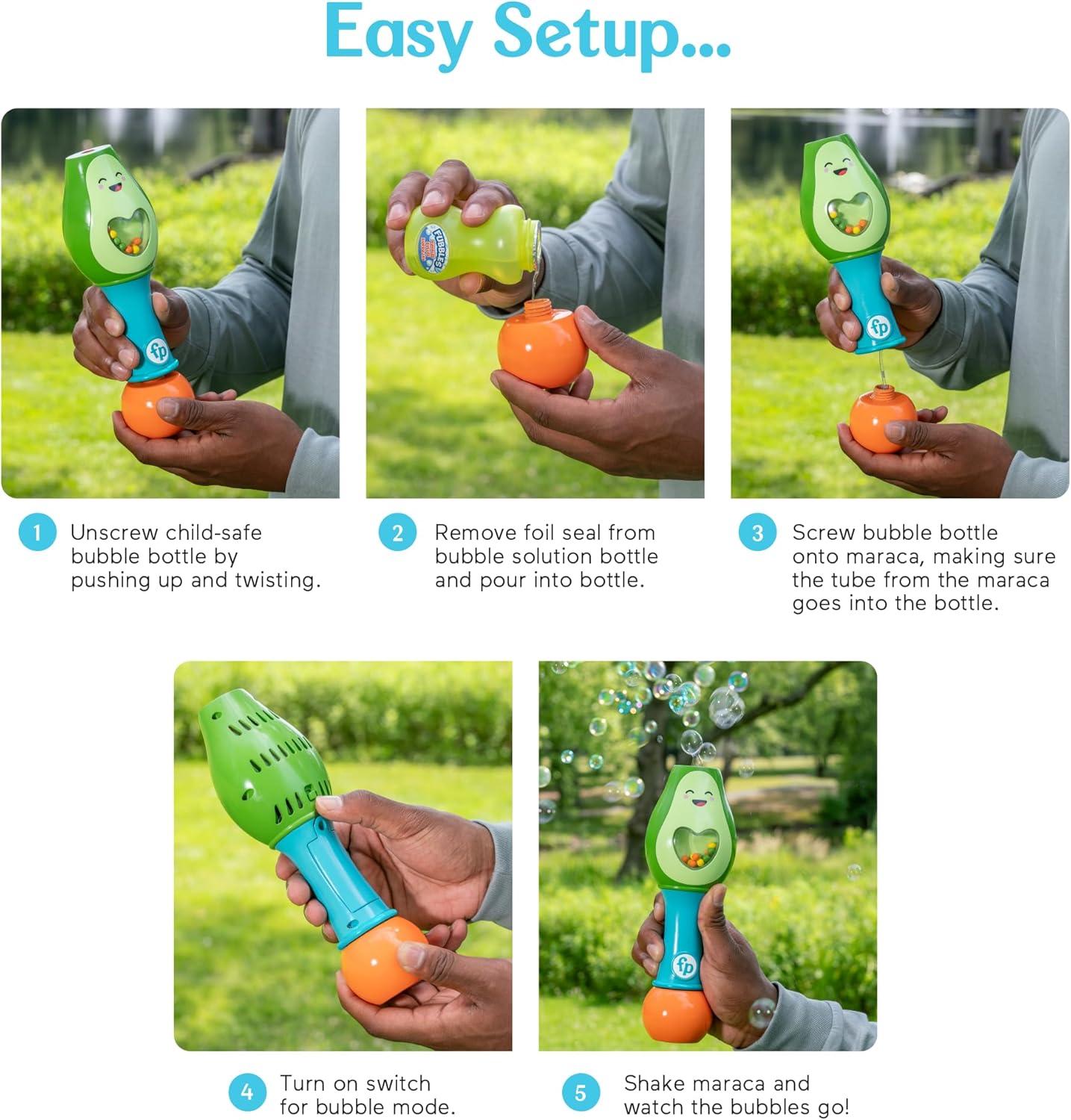 Easy Setup...

fp

FUBBLES

fp

1 Unscrew child-safe bubble bottle by pushing up and twisting.

2 Remove foil seal from bubble solution bottle and pour into bottle.

3 Screw bubble bottle onto maraca, making sure the tube from the maraca goes into the bottle.

fp

4 Turn on switch for bubble mode.

5 Shake maraca and watch the bubbles go!